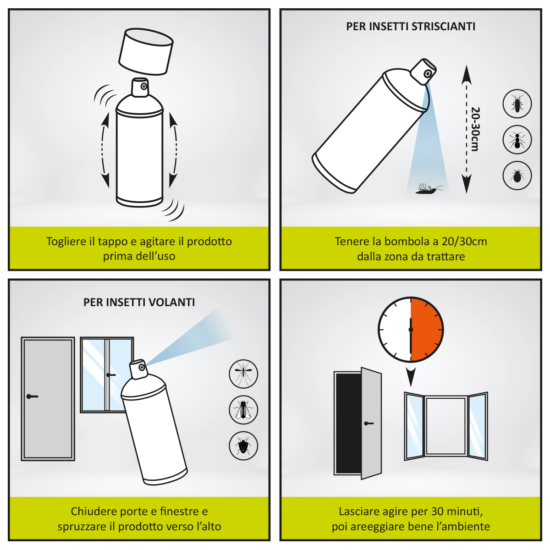 Togliere il tappo e agitare il prodotto prima dell'uso

PER INSETTI STRISCIANTI

20-30cm

Tenere la bombola a 20/30cm dalla zona da trattare

PER INSETTI VOLANTI

Chiudere porte e finestre e spruzzare il prodotto verso l'alto

Lasciare agire per 30 minuti, poi areeggiare bene l'ambiente