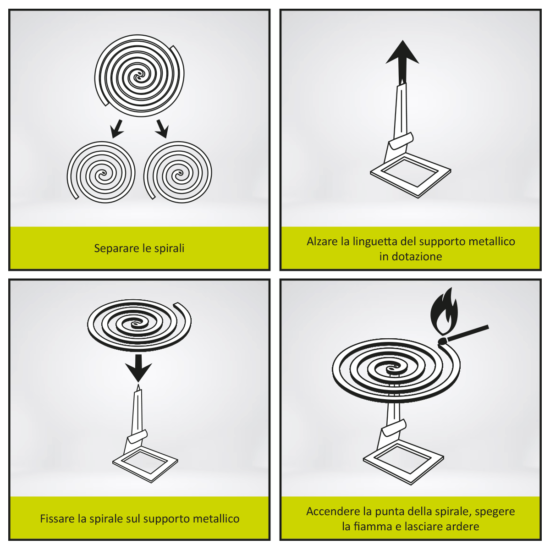 Separare le spirali

Alzare la linguetta del supporto metallico in dotazione

Fissare la spirale sul supporto metallico

Accendere la punta della spirale, spegere la fiamma e lasciare ardere