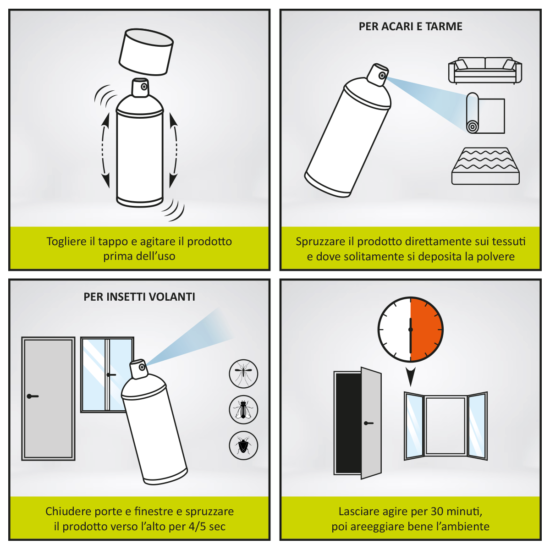 Togliere il tappo e agitare il prodotto prima dell'uso

PER ACARI E TARME

Spruzzare il prodotto direttamente sui tessuti e dove solitamente si deposita la polvere

PER INSETTI VOLANTI

Chiudere porte e finestre e spruzzare il prodotto verso l'alto per 4/5 sec

Lasciare agire per 30 minuti, poi areeggiare bene l'ambiente